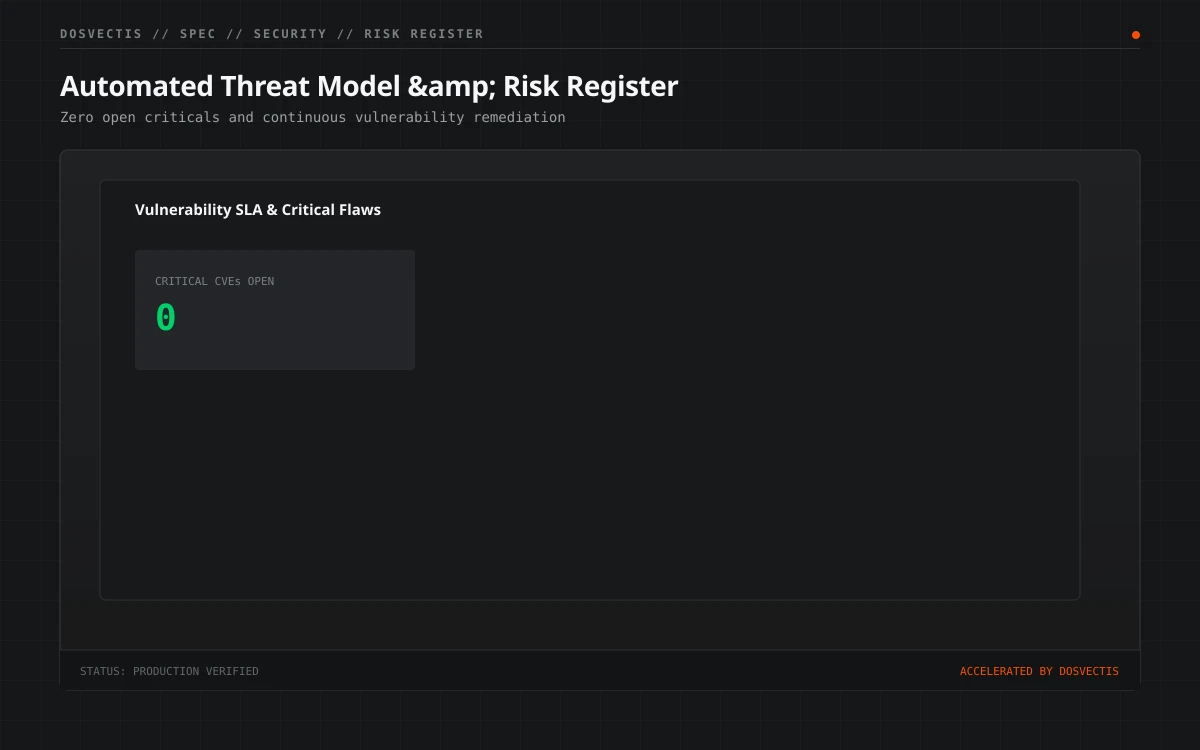 DOSVECTIS // SPEC // SECURITY // RISK REGISTER

Automated Threat Model &amp; Risk Register

Zero open criticals and continuous vulnerability remediation

Vulnerability SLA & Critical Flaws

CRITICAL CVEs OPEN

0

STATUS: PRODUCTION VERIFIED

ACCELERATED BY DOSVECTIS